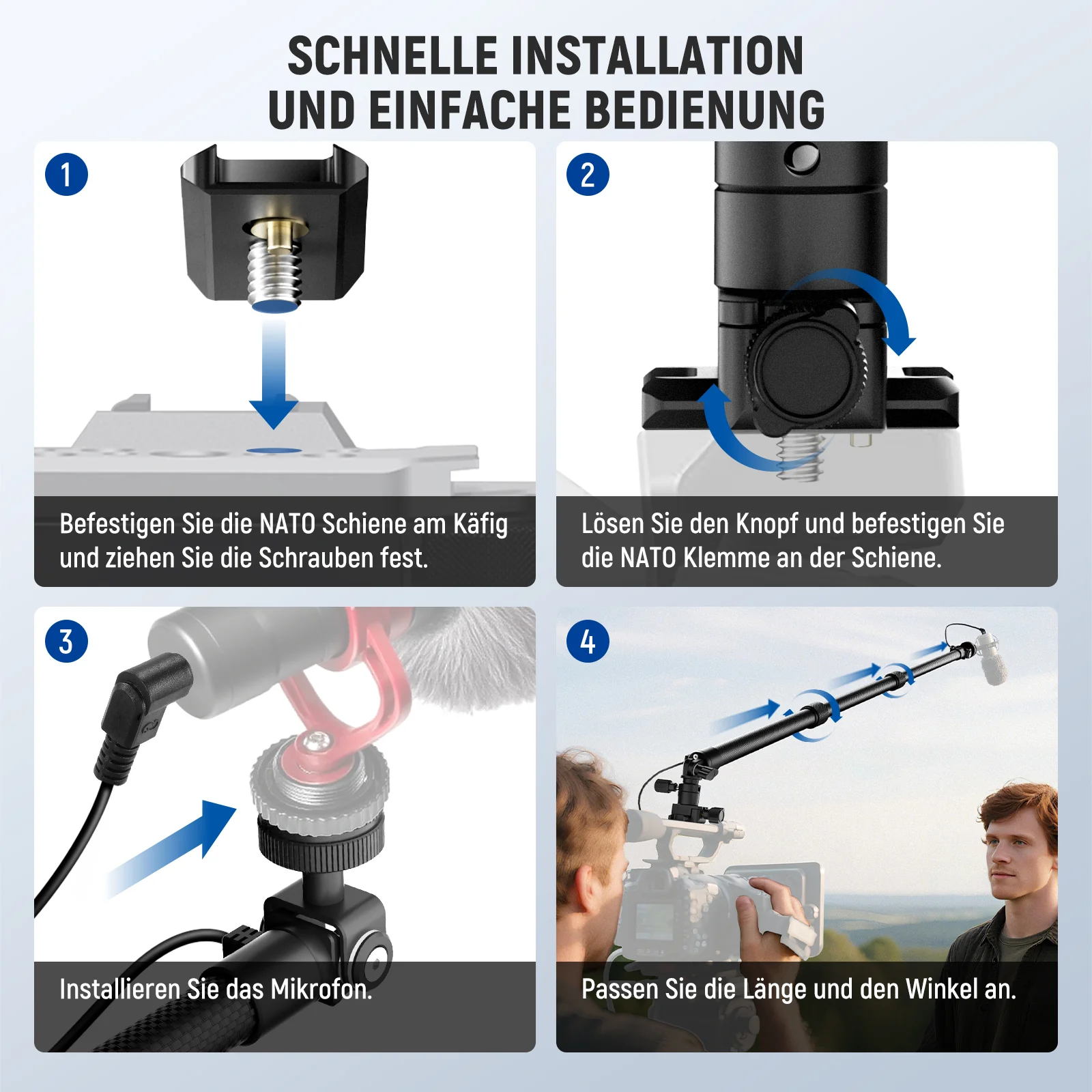 SCHNELLE INSTALLATION
UND EINFACHE BEDIENUNG

1

Befestigen Sie die NATO Schiene am Käfig und ziehen Sie die Schrauben fest.

2

Lösen Sie den Knopf und befestigen Sie die NATO Klemme an der Schiene.

3

Installieren Sie das Mikrofon.

4

Passen Sie die Länge und den Winkel an.