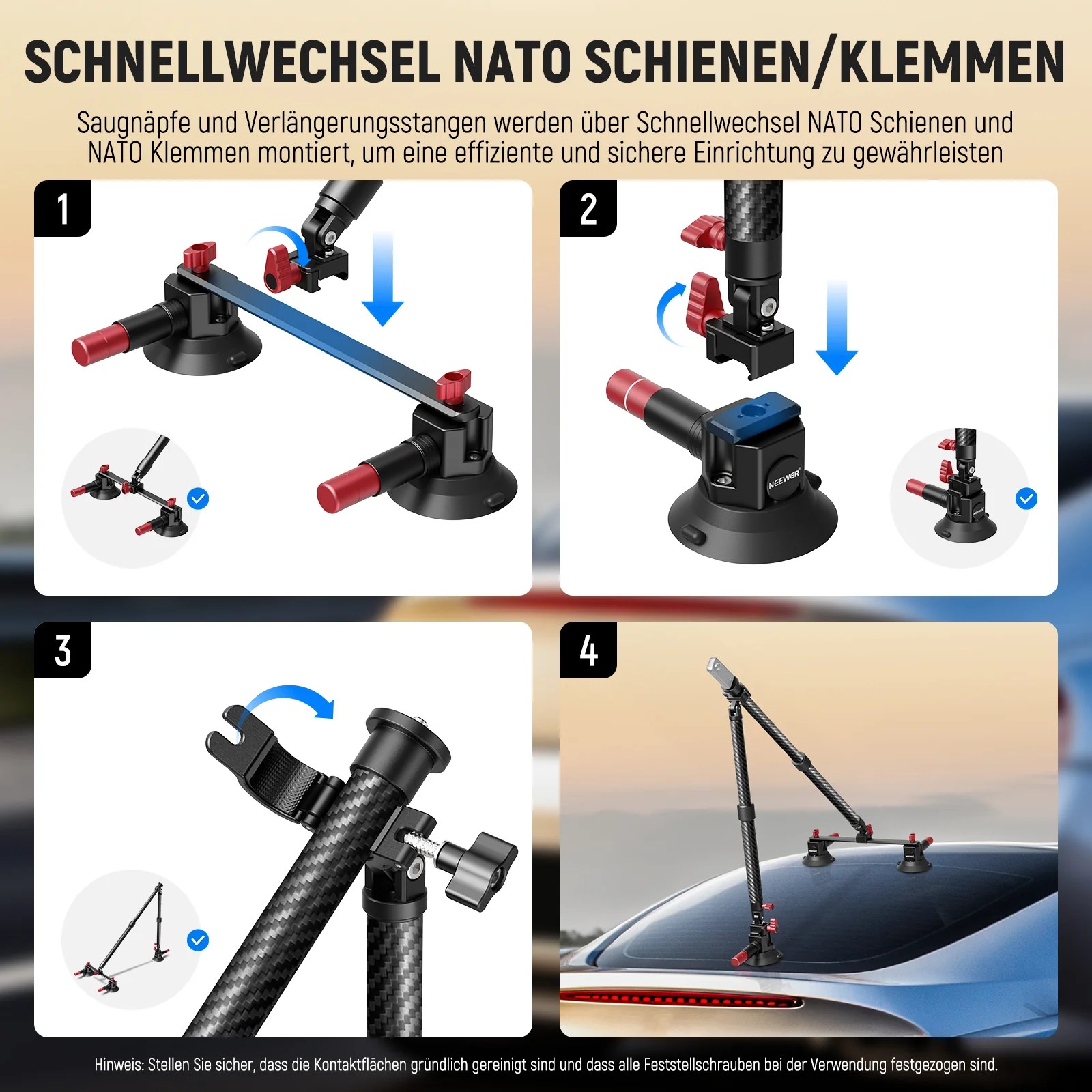 SCHNELLWECHSEL NATO SCHIENEN/KLEMMEN

Saugnäpfe und Verlängerungsstangen werden über Schnellwechsel NATO Schienen und NATO Klemmen montiert, um eine effiziente und sichere Einrichtung zu gewährleisten

1

2

NEEWER

3

4

Hinweis: Stellen Sie sicher, dass die Kontaktflächen gründlich gereinigt sind und dass alle Feststellschrauben bei der Verwendung festgezogen sind.