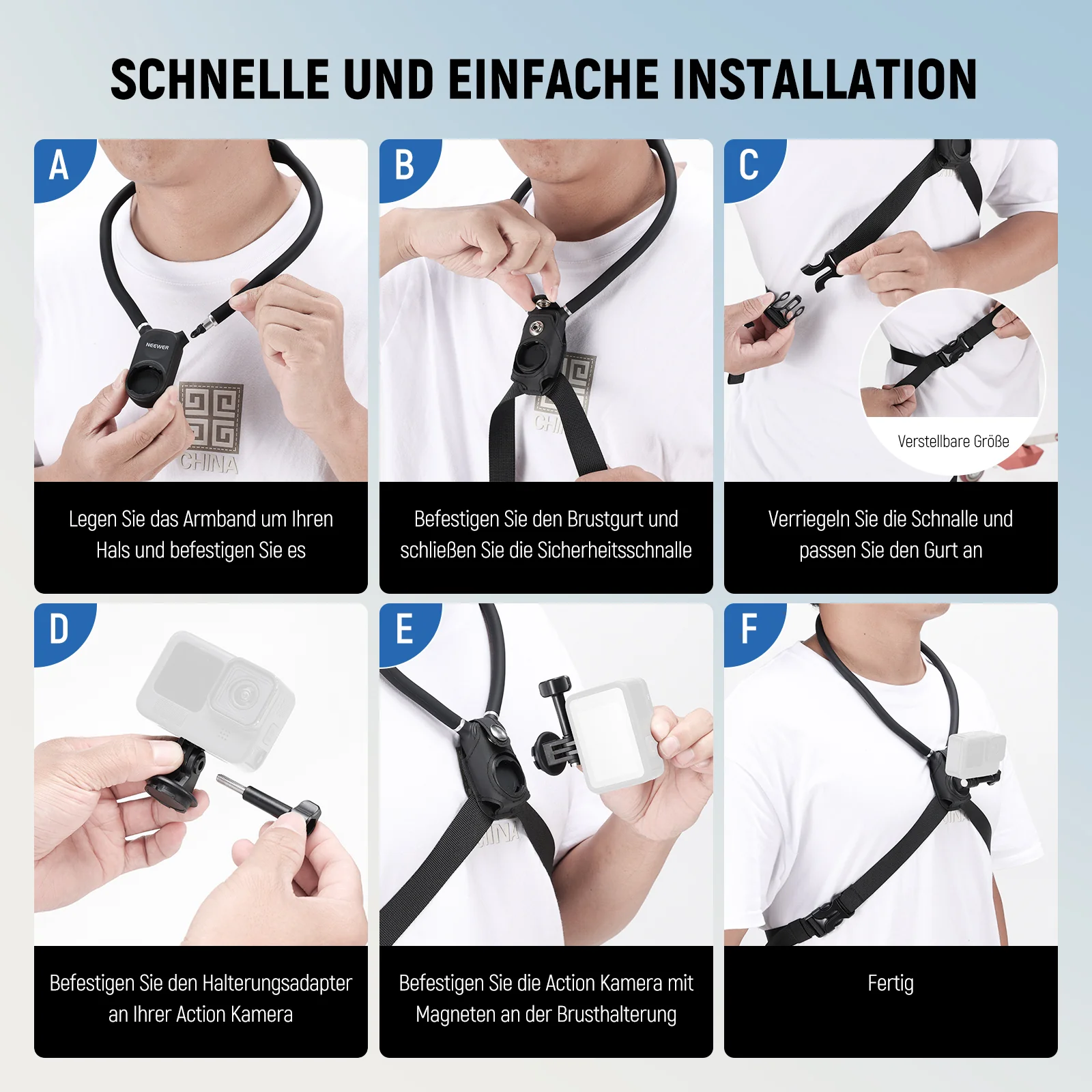 SCHNELLE UND EINFACHE INSTALLATION

A

NEEWER

CHINA

Legen Sie das Armband um Ihren Hals und befestigen Sie es

B

Befestigen Sie den Brustgurt und schließen Sie die Sicherheitsschnalle

C

Verstellbare Größe

Verriegeln Sie die Schnalle und passen Sie den Gurt an

D

Befestigen Sie den Halterungsadapter an Ihrer Action Kamera

E

Befestigen Sie die Action Kamera mit Magneten an der Brusthalterung

F

Fertig