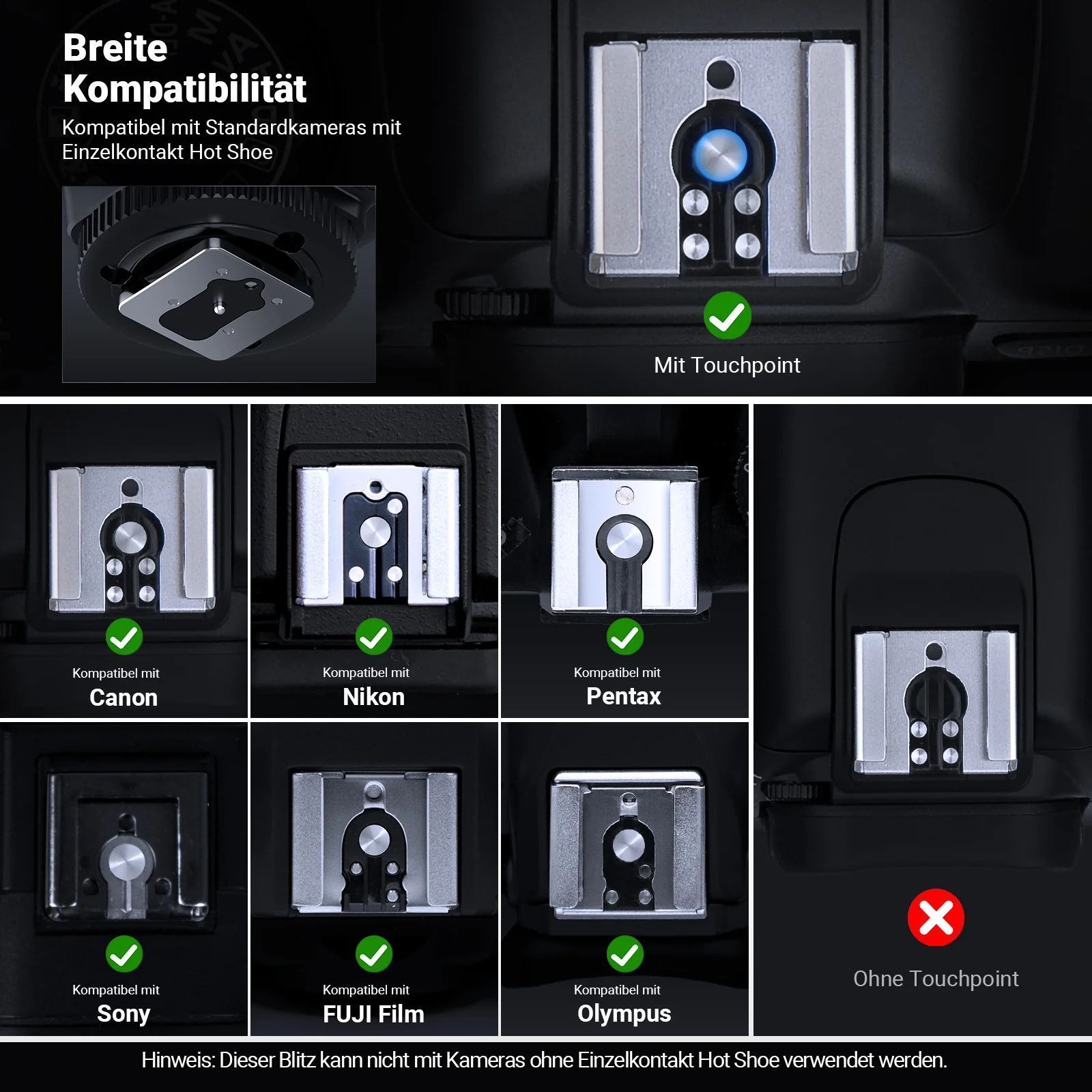 Breite Kompatibilität

Kompatibel mit Standardkameras mit Einzelkontakt Hot Shoe

Mit Touchpoint

Kompatibel mit
Canon

Kompatibel mit
Nikon

Kompatibel mit
Pentax

Kompatibel mit
Sony

Kompatibel mit
FUJI Film

Kompatibel mit
Olympus

Ohne Touchpoint

Hinweis: Dieser Blitz kann nicht mit Kameras ohne Einzelkontakt Hot Shoe verwendet werden.